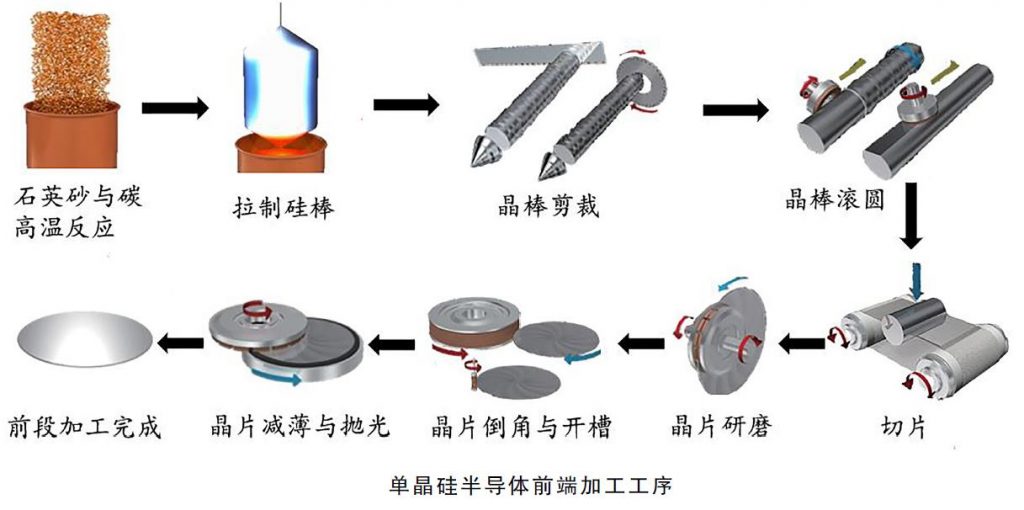 石英砂与碳高温反应

拉制硅棒

晶棒剪裁

晶棒滚圆

切片

晶片研磨

晶片倒角与开槽

晶片减薄与抛光

前段加工完成

单晶硅半导体前端加工工序